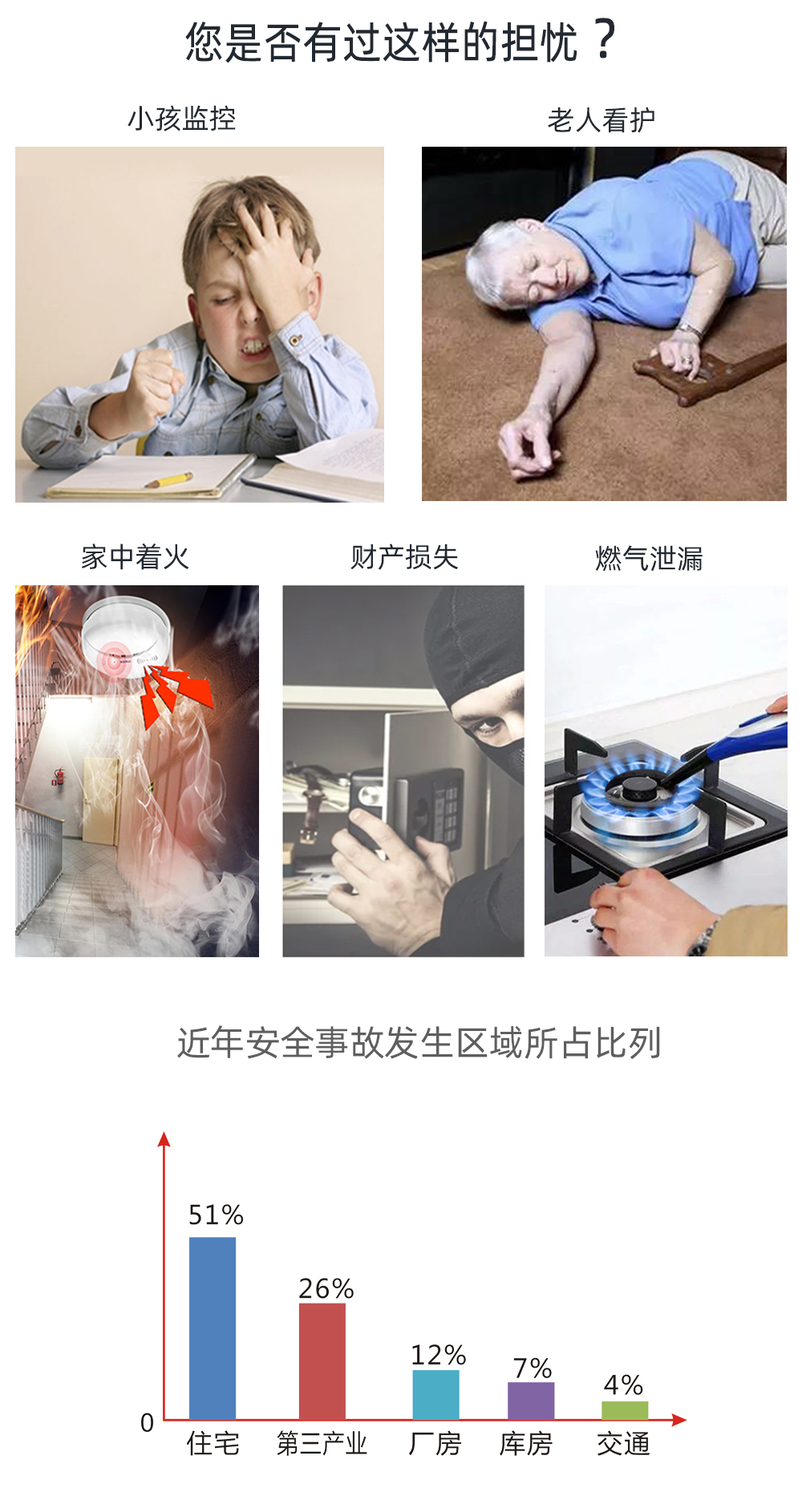 您是否有过这样的担忧？

小孩监控

老人看护

家中着火

财产损失

燃气泄漏

近年安全事故发生区域所占比列

51%
26%
12%
7%
4%
0
住宅
第三产业
厂房
库房
交通